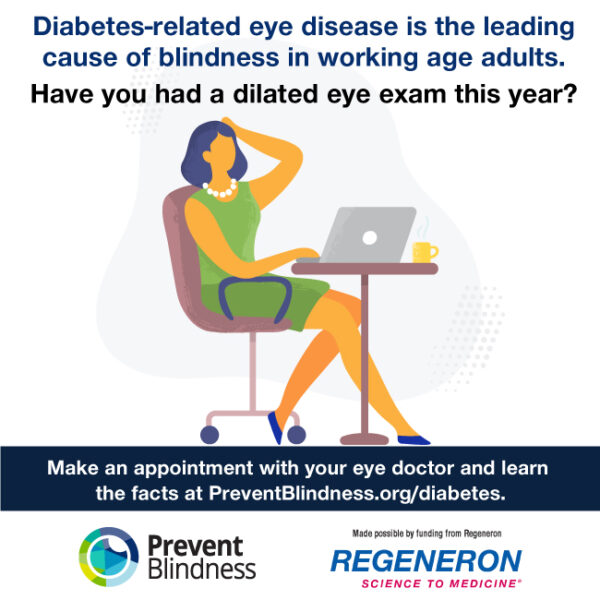 Diabetes-related eye disease is the leading cause of blindness in working age adults.

Have you had a dilated eye exam this year?

Make an appointment with your eye doctor and learn the facts at PreventBlindness.org/diabetes.

Prevent Blindness

Made possible by funding from Regeneron

REGENERON

SCIENCE TO MEDICINE®